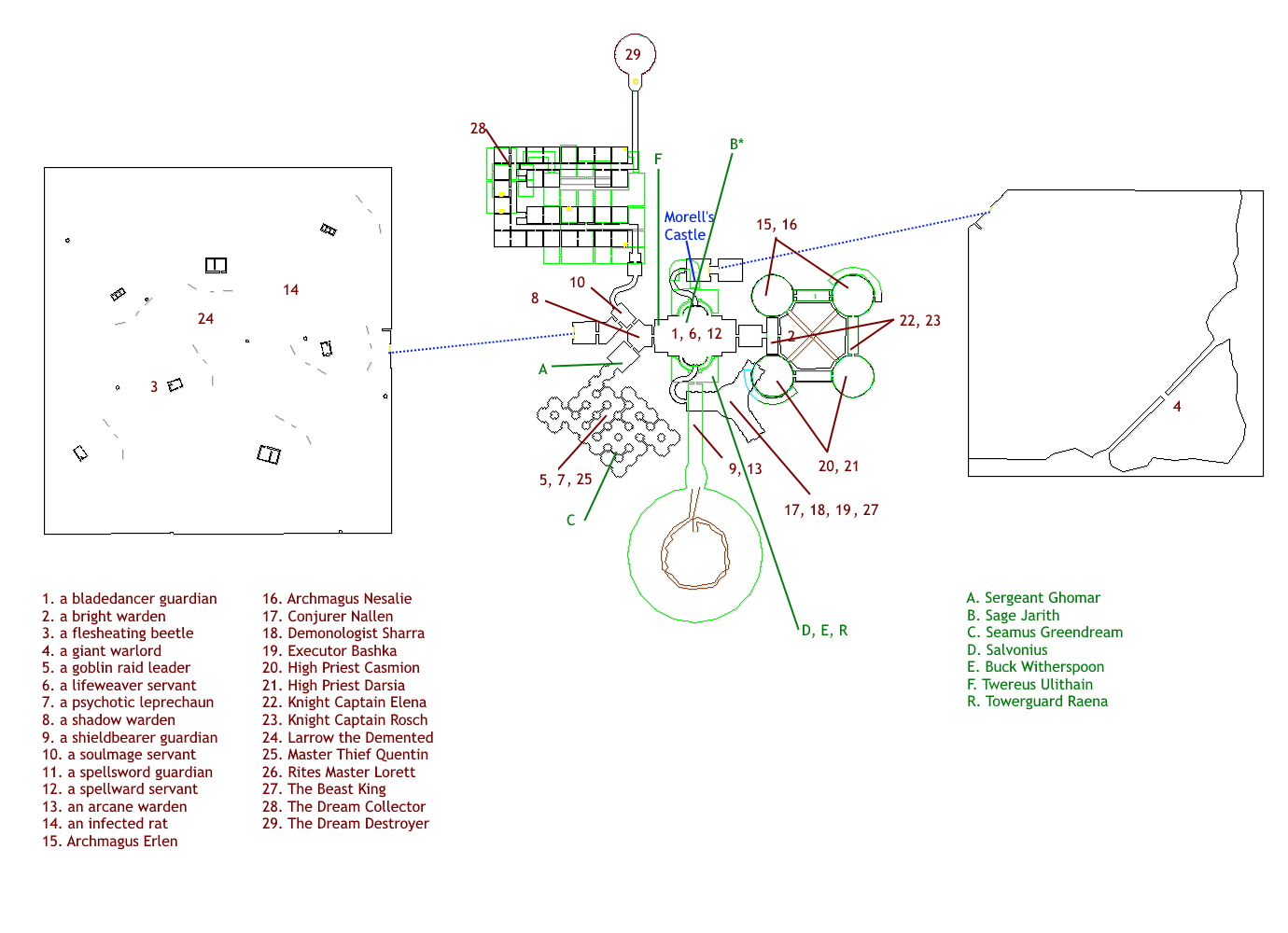 29

28

F

B*

Morell's Castle

15, 16

10

8

1, 6, 12

2

22, 23

A

5, 7, 25

9, 13

20, 21

17, 18, 19, 27

C

D, E, R

14

24

3

4

1. a bladedancer guardian
2. a bright warden
3. a flesheating beetle
4. a giant warlord
5. a goblin raid leader
6. a lifeweaver servant
7. a psychotic leprechaun
8. a shadow warden
9. a shieldbearer guardian
10. a soulmage servant
11. a spellsword guardian
12. a spellward servant
13. an arcane warden
14. an infected rat
15. Archmagus Erlen

16. Archmagus Nesalie
17. Conjurer Nallen
18. Demonologist Sharra
19. Executor Bashka
20. High Priest Casmion
21. High Priest Darsia
22. Knight Captain Elena
23. Knight Captain Rosch
24. Larrow the Demented
25. Master Thief Quentin
26. Rites Master Lorett
27. The Beast King
28. The Dream Collector
29. The Dream Destroyer

A. Sergeant Ghomar
B. Sage Jarith
C. Seamus Greendream
D. Salvonius
E. Buck Witherspoon
F. Twereus Ulithain
R. Towerguard Raena